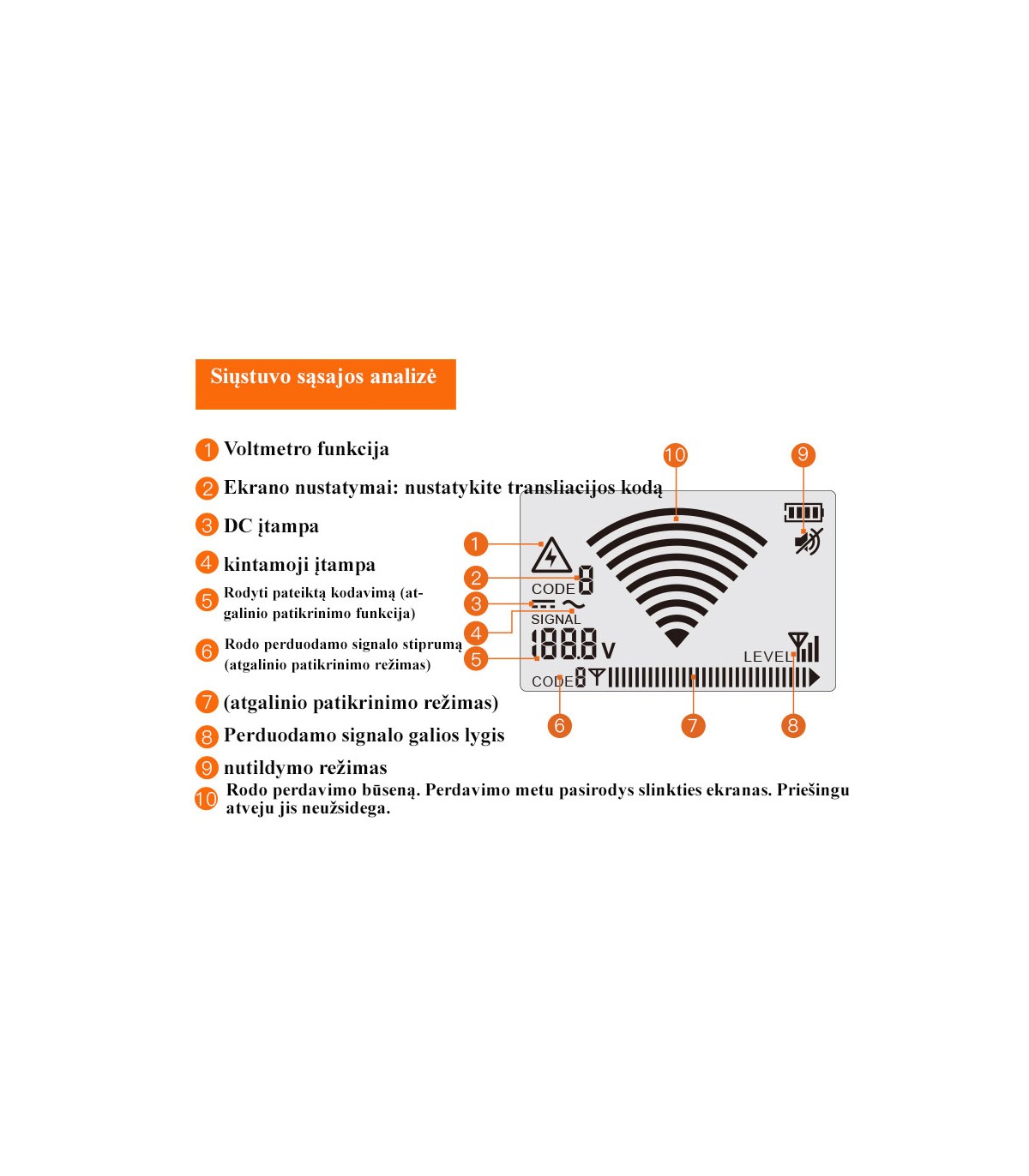 Siųstuvo sąsajos analizė

1 Voltmetro funkcija

2 Ekrano nustatymai: nustatykite transliacijos kodą

3 DC įtampa

4 kintamoji įtampa

5 Rodyti pateiktą kodavimą (atgalinio patikrinimo funkcija)

6 Rodo perduodamo signalo stiprumą (atgalinio patikrinimo režimas)

7 (atgalinio patikrinimo režimas)

8 Perduodamo signalo galios lygis

9 nutildymo režimas

10 Rodo perdavimo būseną. Perdavimo metu pasirodys slinkties ekranas. Priešingu atveju jis neužsidega.

10

9

1

2

CODE 8

3

4

SIGNAL

5

188.8 V

LEVEL

CODE 8

6

7

8